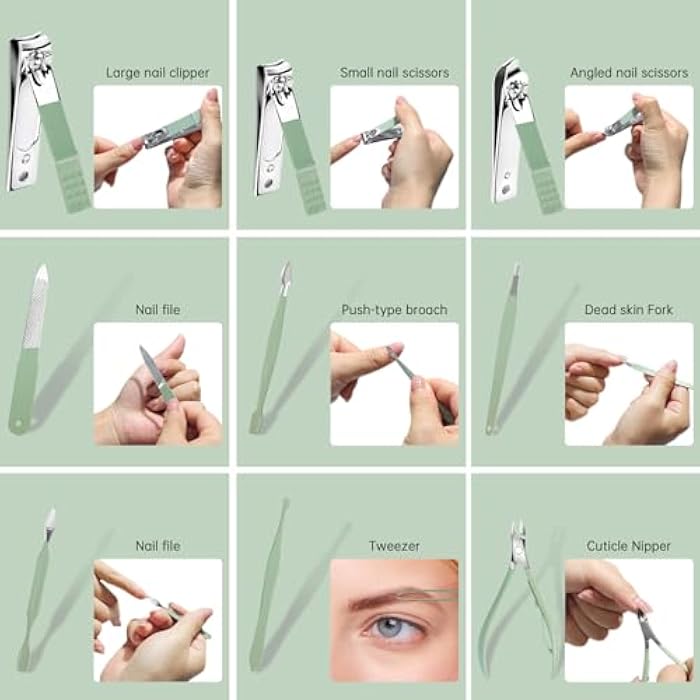 Large nail clipper

Small nail scissors

Angled nail scissors

Nail file

Push-type broach

Dead skin Fork

Nail file

Tweezer

Cuticle Nipper